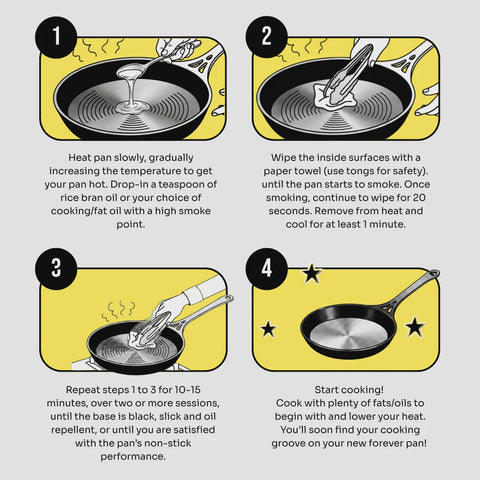 1

Heat pan slowly, gradually increasing the temperature to get your pan hot. Drop-in a teaspoon of rice bran oil or your choice of cooking/fat oil with a high smoke point.

2

Wipe the inside surfaces with a paper towel (use tongs for safety). until the pan starts to smoke. Once smoking, continue to wipe for 20 seconds. Remove from heat and cool for at least 1 minute.

3

Repeat steps 1 to 3 for 10-15 minutes, over two or more sessions, until the base is black, slick and oil repellent, or until you are satisfied with the pan's non-stick performance.

4

Start cooking!
Cook with plenty of fats/oils to begin with and lower your heat. You'll soon find your cooking groove on your new forever pan!